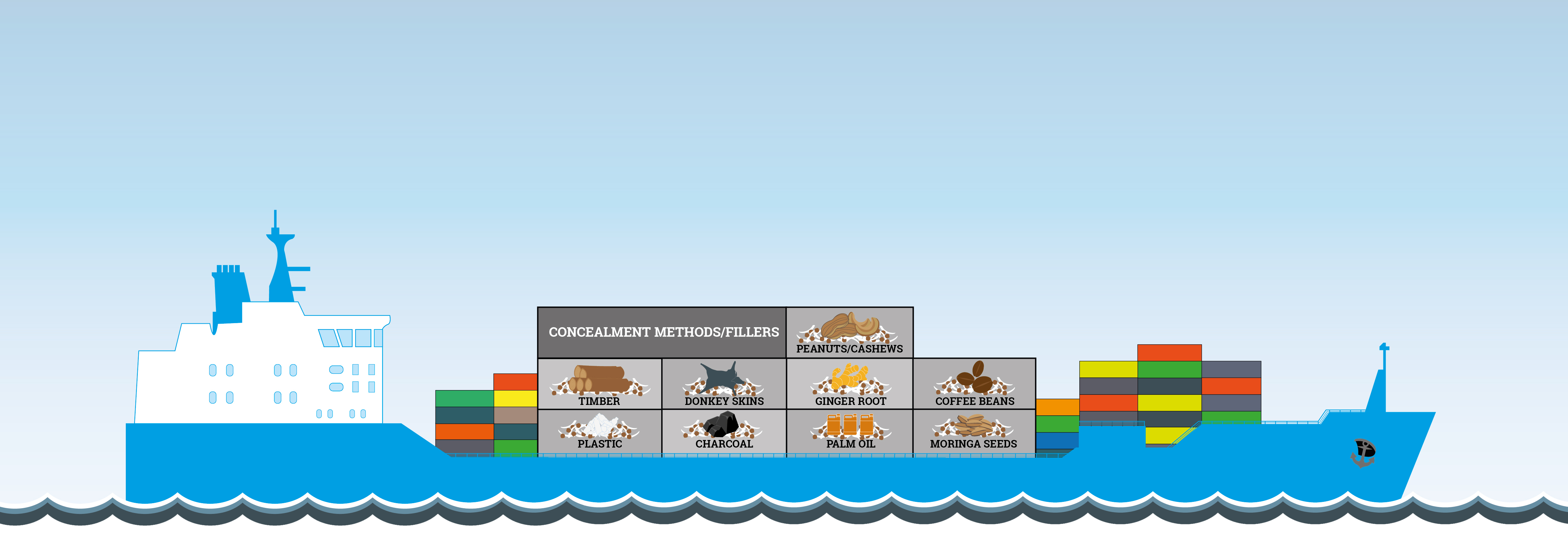 CONCEALMENT METHODS/FILLERS

PEANUTS/CASHEWS

TIMBER

DONKEY SKINS

GINGER ROOT

COFFEE BEANS

PLASTIC

CHARCOAL

PALM OIL

MORINGA SEEDS